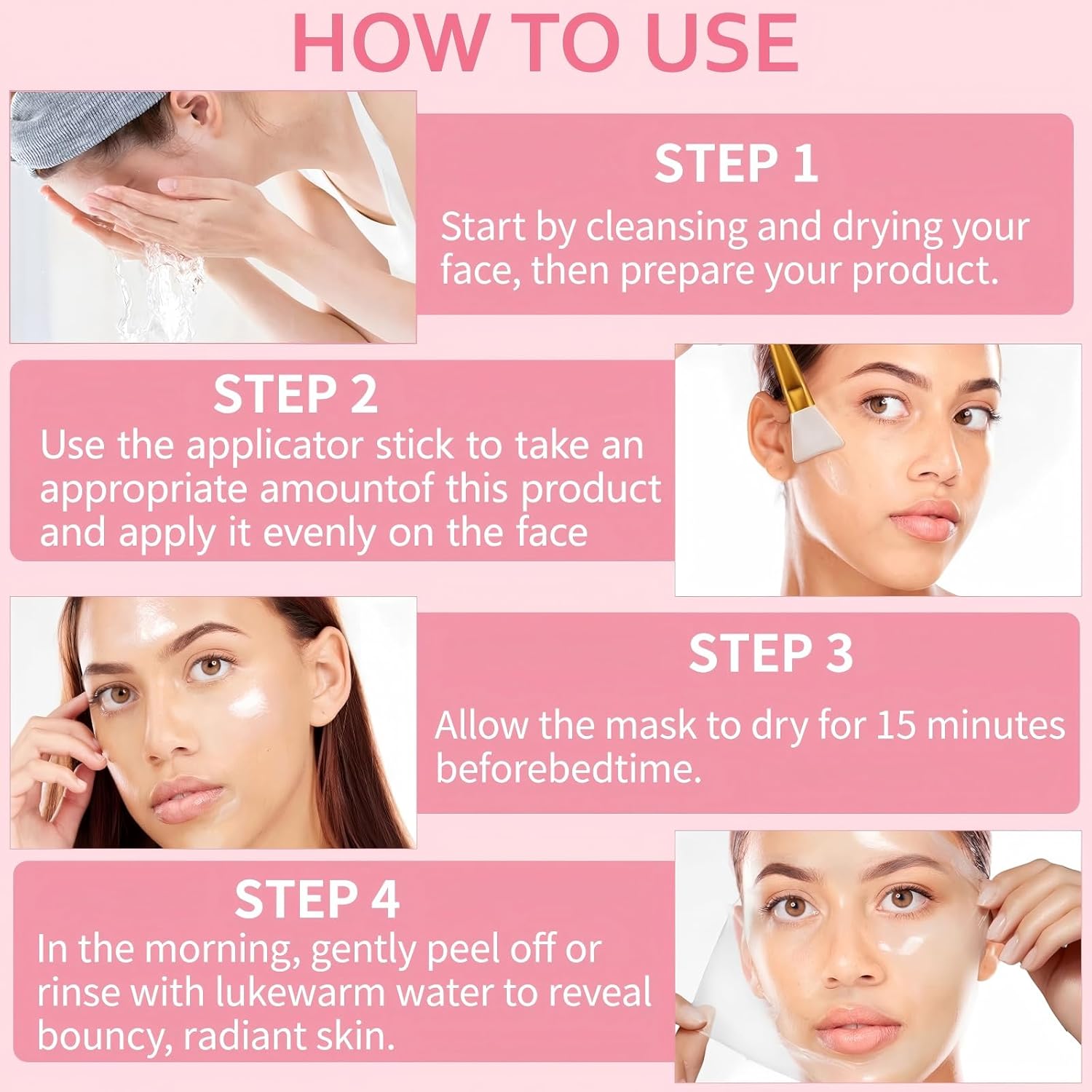 HOW TO USE

STEP 1
Start by cleansing and drying your face, then prepare your product.

STEP 2
Use the applicator stick to take an appropriate amountof this product and apply it evenly on the face

STEP 3
Allow the mask to dry for 15 minutes beforebedtime.

STEP 4
In the morning, gently peel off or rinse with lukewarm water to reveal bouncy, radiant skin.