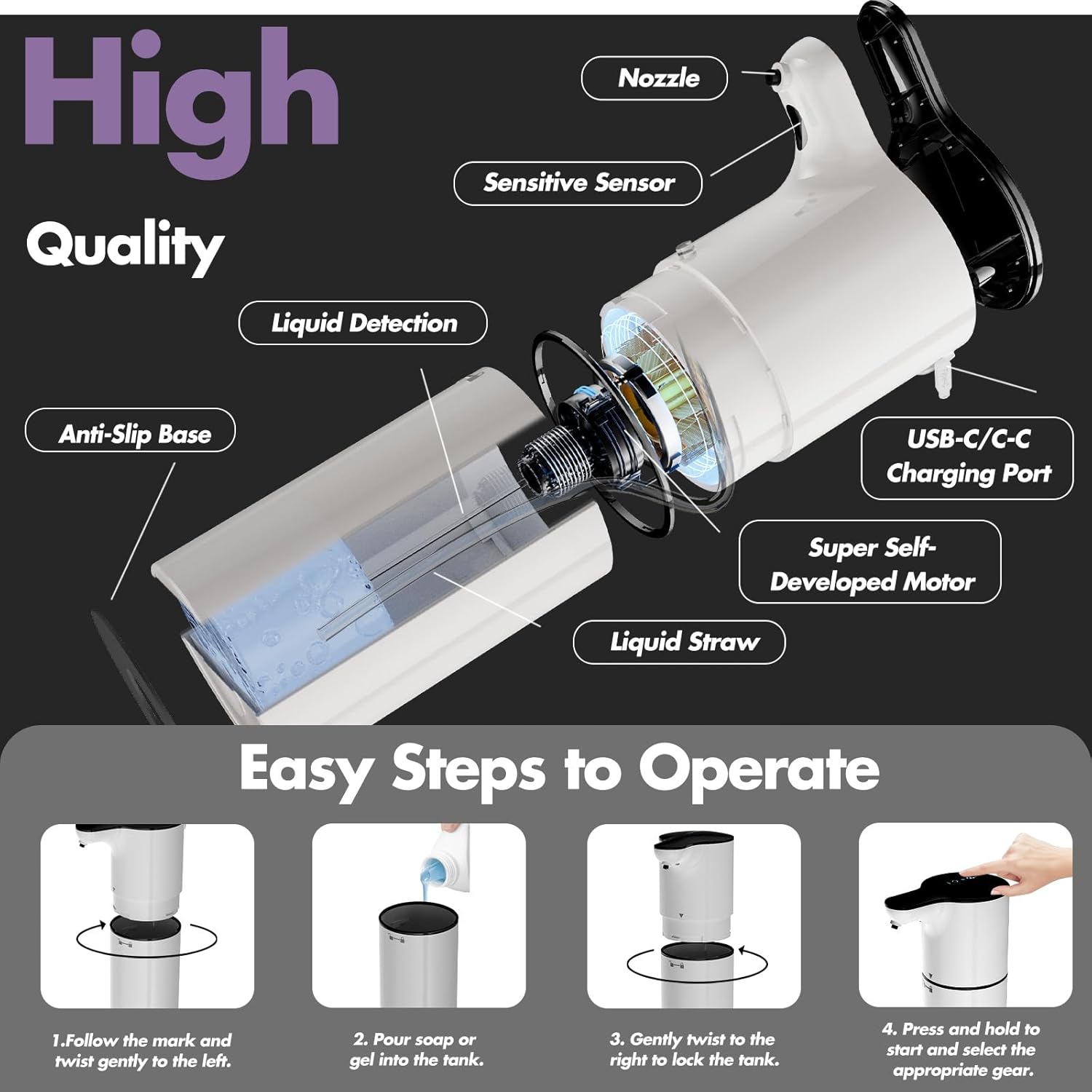 High

Quality

Nozzle

Sensitive Sensor

Liquid Detection

Anti-Slip Base

USB-C/C-C Charging Port

Super Self-Developed Motor

Liquid Straw

Easy Steps to Operate

1.Follow the mark and twist gently to the left.

2. Pour soap or gel into the tank.

3. Gently twist to the right to lock the tank.

4. Press and hold to start and select the appropriate gear.